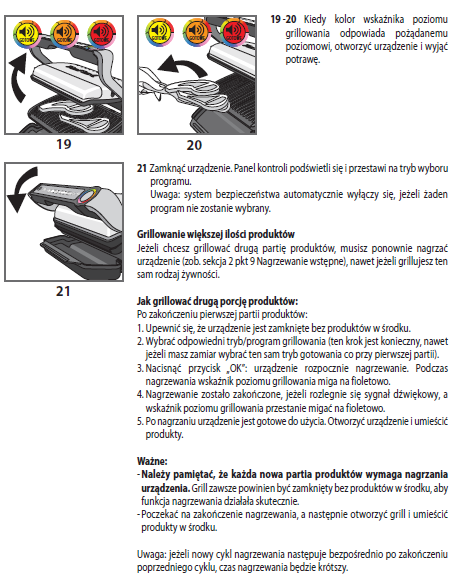 19

20

19 -20 Kiedy kolor wskaźnika poziomu grillowania odpowiada pożądanemu poziomowi, otworzyć urządzenie i wyjąć potrawę.

21

21 Zamknąć urządzenie. Panel kontroli podświetli się i przestawi na tryb wyboru programu.
Uwaga: system bezpieczeństwa automatycznie wyłączy się, jeżeli żaden program nie zostanie wybrany.

Grillowanie większej ilości produktów
Jeżeli chcesz grillować drugą partię produktów, musisz ponownie nagrzać urządzenie (zob. sekcja 2 pkt 9 Nagrzewanie wstępne), nawet jeżeli grillujesz ten sam rodzaj żywności.

Jak grillować drugą porcję produktów:
Po zakończeniu pierwszej partii produktów:
1. Upewnić się, że urządzenie jest zamknięte bez produktów w środku.
2. Wybrać odpowiedni tryb/program grillowania (ten krok jest konieczny, nawet jeżeli masz zamiar wybrać ten sam tryb gotowania co przy pierwszej partii).
3. Nacisnąć przycisk „OK": urządzenie rozpocznie nagrzewanie. Podczas nagrzewania wskaźnik poziomu grillowania miga na fioletowo.
4. Nagrzewanie zostało zakończone, jeżeli rozlegnie się sygnał dźwiękowy, a wskaźnik poziomu grillowania przestanie migać na fioletowo.
5. Po nagrzaniu urządzenie jest gotowe do użycia. Otworzyć urządzenie i umieścić produkty.

Ważne:
- Należy pamiętać, że każda nowa partia produktów wymaga nagrzania urządzenia. Grill zawsze powinien być zamknięty bez produktów w środku, aby funkcja nagrzewania działała skutecznie.
- Poczekać na zakończenie nagrzewania, a następnie otworzyć grill i umieścić produkty w środku.

Uwaga: jeżeli nowy cykl nagrzewania następuje bezpośrednio po zakończeniu poprzedniego cyklu, czas nagrzewania będzie krótszy.