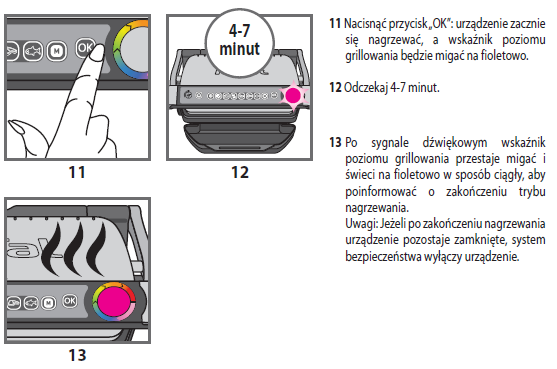 M

OK

11

4-7
minut

12

M

OK

13

11 Nacisnąć przycisk „OK": urządzenie zacznie się nagrzewać, a wskaźnik poziomu grillowania będzie migać na fioletowo.

12 Odczekaj 4-7 minut.

13 Po sygnale dźwiękowym wskaźnik poziomu grillowania przestaje migać i świeci na fioletowo w sposób ciągły, aby poinformować o zakończeniu trybu nagrzewania.
Uwagi: Jeżeli po zakończeniu nagrzewania urządzenie pozostaje zamknięte, system bezpieczeństwa wyłączy urządzenie.