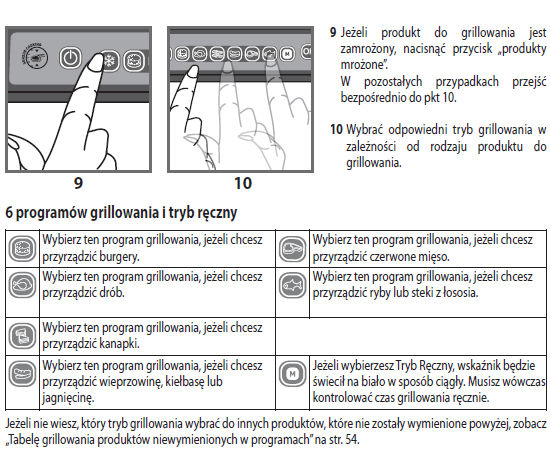 9

10

9 Jeżeli produkt do grillowania jest zamrożony, nacisnąć przycisk „produkty mrożone".
W pozostałych przypadkach przejść bezpośrednio do pkt 10.

10 Wybrać odpowiedni tryb grillowania w zależności od rodzaju produktu do grillowania.

6 programów grillowania i tryb ręczny

| | | | |
|---|---|---|---|
| | Wybierz ten program grillowania, jeżeli chcesz przyrządzić burgery. | | Wybierz ten program grillowania, jeżeli chcesz przyrządzić czerwone mięso. |
| | Wybierz ten program grillowania, jeżeli chcesz przyrządzić drób. | | Wybierz ten program grillowania, jeżeli chcesz przyrządzić ryby lub steki z łososia. |
| | Wybierz ten program grillowania, jeżeli chcesz przyrządzić kanapki. | | |
| | Wybierz ten program grillowania, jeżeli chcesz przyrządzić wieprzowinę, kiełbasę lub jagnięcinę. | M | Jeżeli wybierzesz Tryb Ręczny, wskaźnik będzie świecił na biało w sposób ciągły. Musisz wówczas kontrolować czas grillowania ręcznie. |

Jeżeli nie wiesz, który tryb grillowania wybrać do innych produktów, które nie zostały wymienione powyżej, zobacz „Tabelę grillowania produktów niewymienionych w programach" na str. 54.