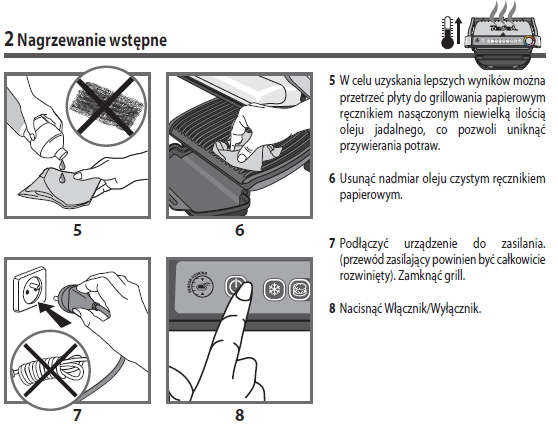 2 Nagrzewanie wstępne

Tefal

5

6

7

8

5 W celu uzyskania lepszych wyników można przetrzeć płyty do grillowania papierowym ręcznikiem nasączonym niewielką ilością oleju jadalnego, co pozwoli uniknąć przywierania potraw.

6 Usunąć nadmiar oleju czystym ręcznikiem papierowym.

7 Podłączyć urządzenie do zasilania. (przewód zasilający powinien być całkowicie rozwinięty). Zamknąć grill.

8 Nacisnąć Włącznik/Wyłącznik.