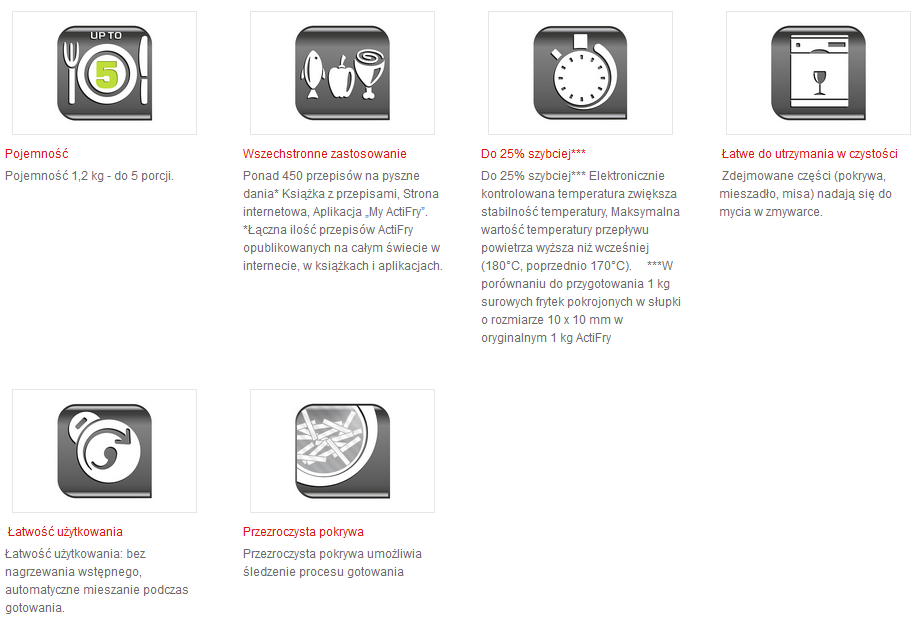 UP TO
5

Pojemność

Pojemność 1,2 kg - do 5 porcji.

Wszechstronne zastosowanie

Ponad 450 przepisów na pyszne dania* Książka z przepisami, Strona internetowa, Aplikacja „My ActiFry". *Łączna ilość przepisów ActiFry opublikowanych na całym świecie w internecie, w książkach i aplikacjach.

Do 25% szybciej***

Do 25% szybciej*** Elektronicznie kontrolowana temperatura zwiększa stabilność temperatury, Maksymalna wartość temperatury przepływu powietrza wyższa niż wcześniej (180°C, poprzednio 170°C). ***W porównaniu do przygotowania 1 kg surowych frytek pokrojonych w słupki o rozmiarze 10 x 10 mm w oryginalnym 1 kg ActiFry

Łatwe do utrzymania w czystości

Zdejmowane części (pokrywa, mieszadło, misa) nadają się do mycia w zmywarce.

Łatwość użytkowania

Łatwość użytkowania: bez nagrzewania wstępnego, automatyczne mieszanie podczas gotowania.

Przezroczysta pokrywa

Przezroczysta pokrywa umożliwia śledzenie procesu gotowania