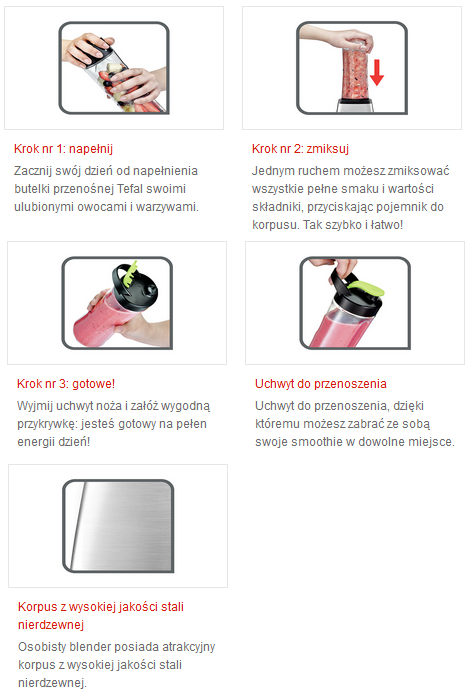 Krok nr 1: napełnij

Zacznij swój dzień od napełnienia butelki przenośnej Tefal swoimi ulubionymi owocami i warzywami.

Krok nr 2: zmiksuj

Jednym ruchem możesz zmiksować wszystkie pełne smaku i wartości składniki, przyciskając pojemnik do korpusu. Tak szybko i łatwo!

Krok nr 3: gotowe!

Wyjmij uchwyt noża i załóż wygodną przykrywkę: jesteś gotowy na pełen energii dzień!

Uchwyt do przenoszenia

Uchwyt do przenoszenia, dzięki któremu możesz zabrać ze sobą swoje smoothie w dowolne miejsce.

Korpus z wysokiej jakości stali nierdzewnej

Osobisty blender posiada atrakcyjny korpus z wysokiej jakości stali nierdzewnej.