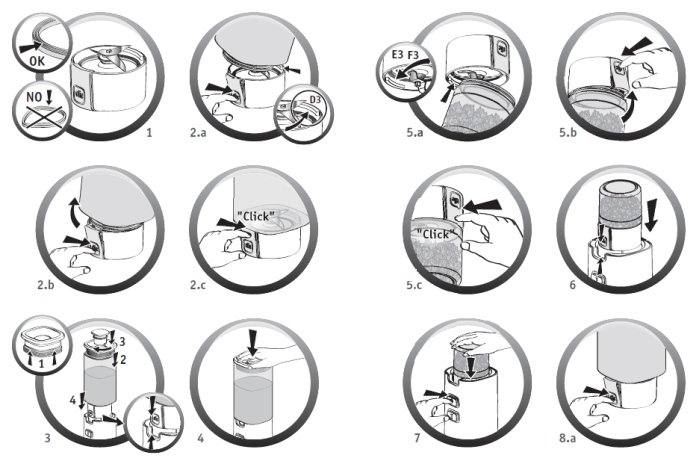 OK
NO
1
D3
2.a
E3 F3
5.a
5.b
2.b
"Click"
2.c
"Click"
5.c
6
1
3
2
4
3
4
7
8.a