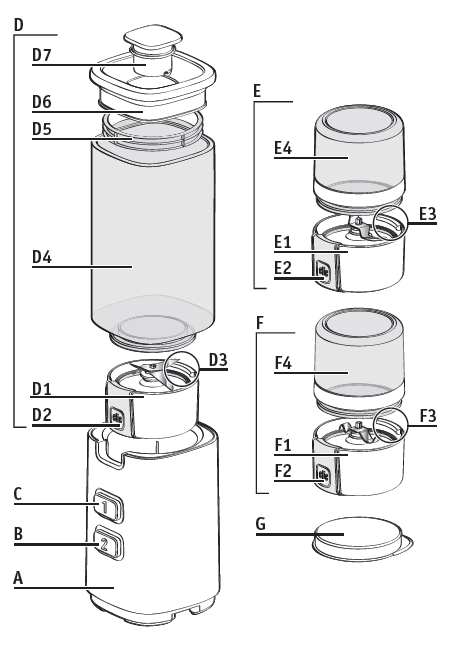 D
D7
D6
D5
D4
D3
D1
D2
C
1
B
2
A
E
E4
E3
E1
E2
F
F4
F3
F1
F2
G