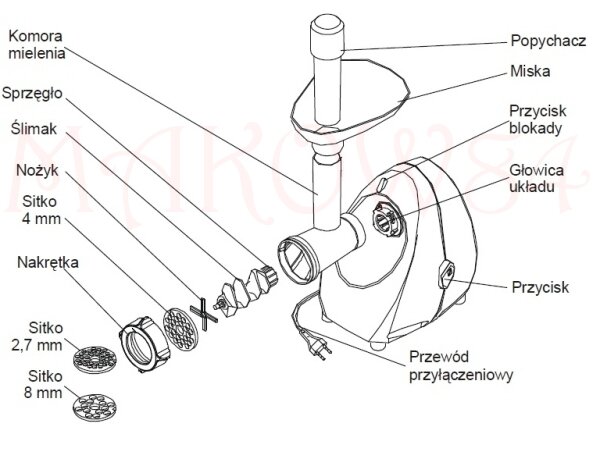 Komora mielenia

Sprzęgło

Ślimak

Nożyk

Sitko 4 mm

Nakrętka

Sitko 2,7 mm

Sitko 8 mm

Popychacz

Miska

Przycisk blokady

Głowica układu

Przycisk

Przewód przyłączeniowy

MAKOWSKA