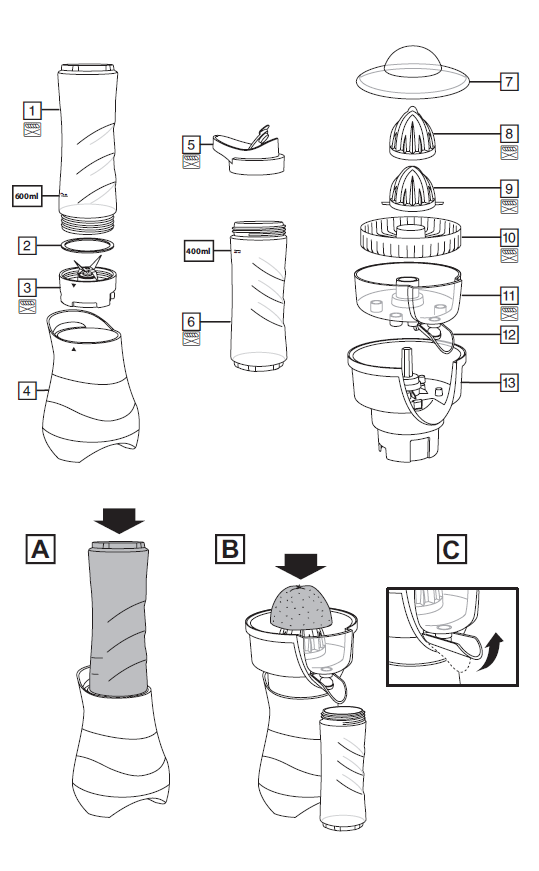 1
600ml
2
3
4
5
400ml
6
7
8
9
10
11
12
13
A
B
C