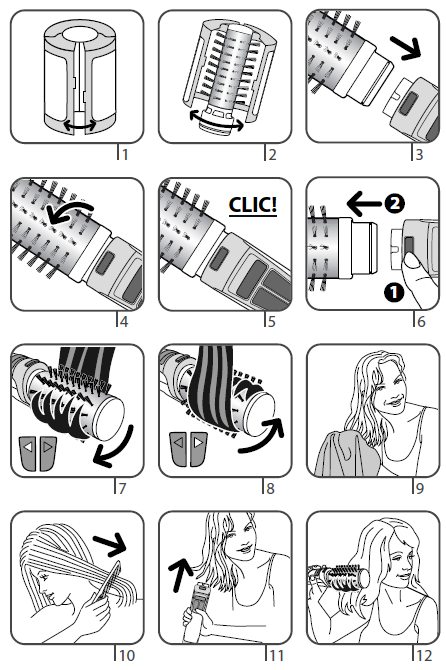 1

2

3

4

CLIC!

5

2

1

6

7

8

9

10

11

12