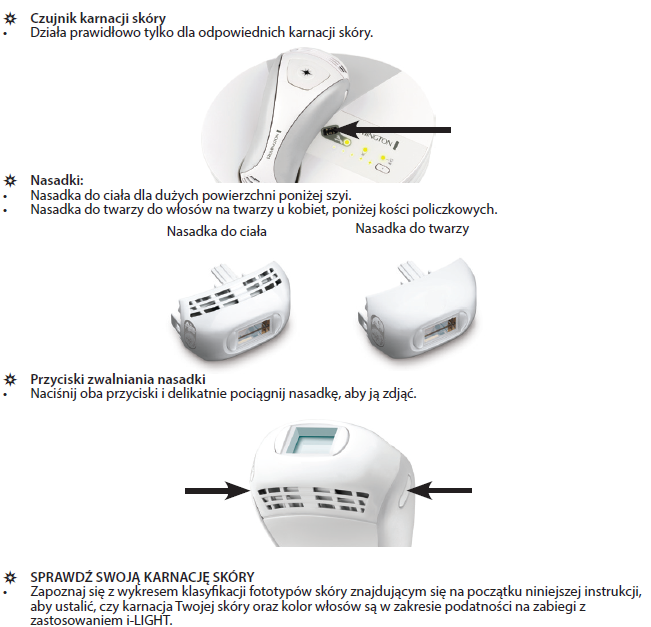 Czujnik karnacji skóry
• Działa prawidłowo tylko dla odpowiednich karnacji skóry.

REMINGTON

Nasadki:
• Nasadka do ciała dla dużych powierzchni poniżej szyi.
• Nasadka do twarzy do włosów na twarzy u kobiet, poniżej kości policzkowych.

Nasadka do ciała

Nasadka do twarzy

Przyciski zwalniania nasadki
• Naciśnij oba przyciski i delikatnie pociągnij nasadkę, aby ją zdjąć.

SPRAWDŹ SWOJĄ KARNACJĘ SKÓRY
• Zapoznaj się z wykresem klasyfikacji fototypów skóry znajdującym się na początku niniejszej instrukcji, aby ustalić, czy karnacja Twojej skóry oraz kolor włosów są w zakresie podatności na zabiegi z zastosowaniem i-LIGHT.