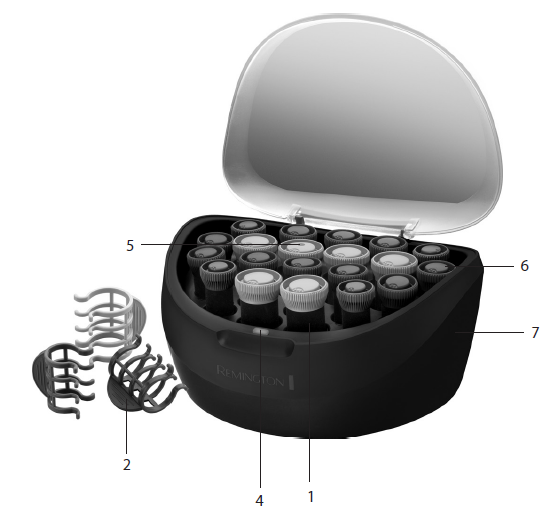 5
6
7
REMINGTON
2
4
1