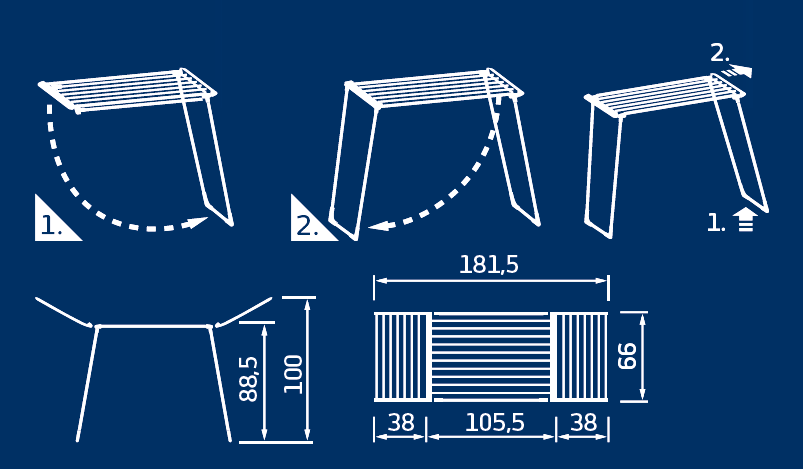 1.

2.

2.

1.

88,5

100

181,5

66

38

105,5

38