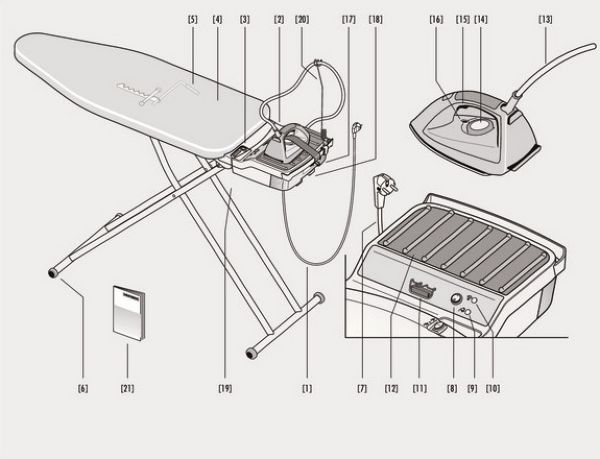 [5] [4] [3] [2] [20] [17] [18] [16] [15] [14] [13]

[6] [21] [19] [1] [7] [12] [11] [8] [9] [10]