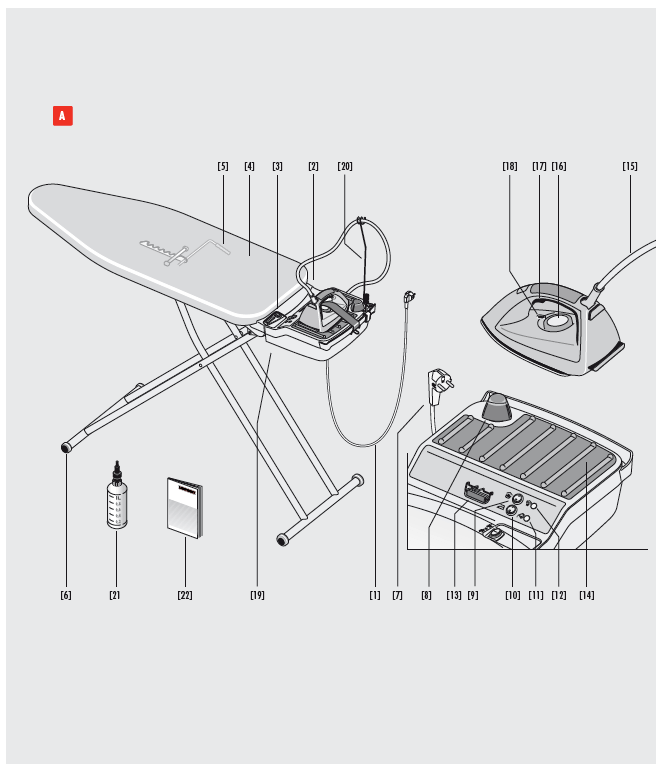 A

[5] [4] [3] [2] [20]

[18] [17] [16] [15]

[6] [21] [22] [19] [1] [7] [8] [13] [9] [10] [11] [12] [14]