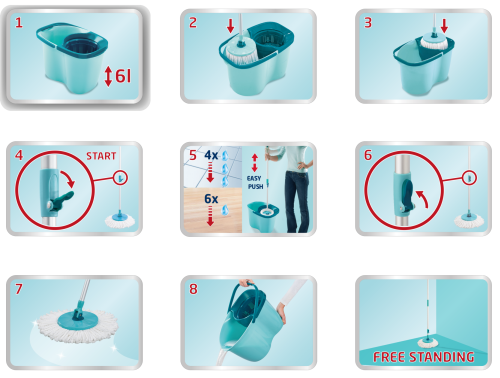 1

6l

2

3

4 START

5 4x

6x

EASY PUSH

6

7

8

FREE STANDING