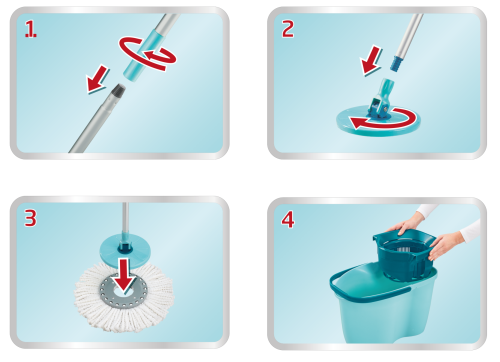 1

2

3

4