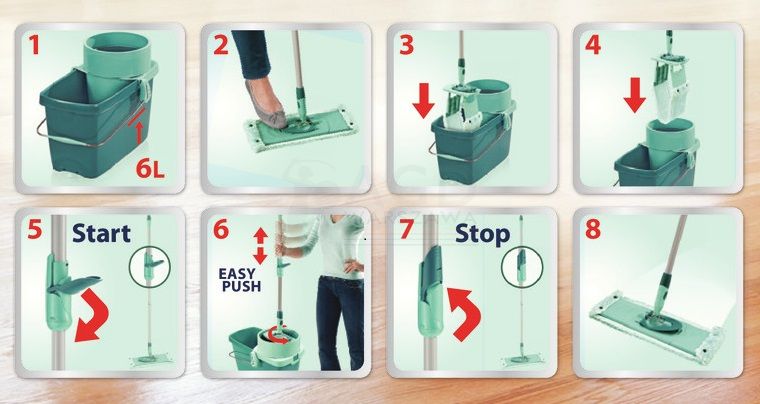 1

6L

2

3

4

5 Start

6

EASY PUSH

7 Stop

8