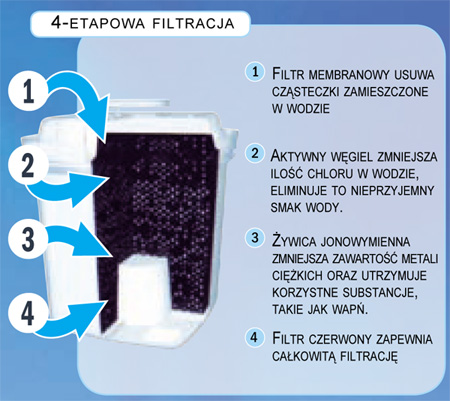 4-ETAPOWA FILTRACJA

1

2

3

4

1 FILTR MEMBRANOWY USUWA CZĄSTECZKI ZAMIESZCZONE W WODZIE

2 AKTYWNY WĘGIEL ZMNIEJSZA ILOŚĆ CHLORU W WODZIE, ELIMINUJE TO NIEPRZYJEMNY SMAK WODY.

3 ŻYWICA JONOWYMIENNA ZMNIEJSZA ZAWARTOŚĆ METALI CIĘŻKICH ORAZ UTRZYMUJE KORZYSTNE SUBSTANCJE, TAKIE JAK WAPŃ.

4 FILTR CZERWONY ZAPEWNIA CAŁKOWITĄ FILTRACJĘ