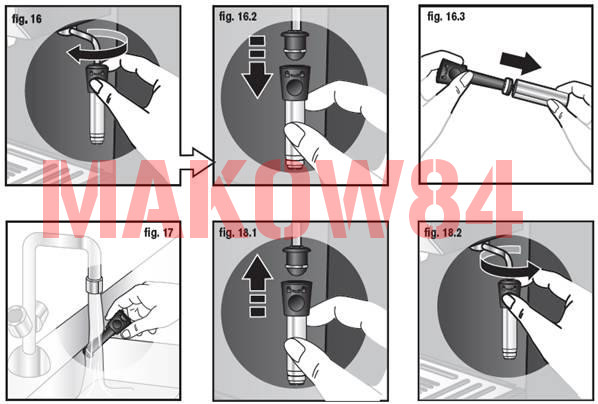 fig. 16

fig. 16.2

fig. 16.3

MAKOW84

fig. 17

fig. 18.1

fig. 18.2