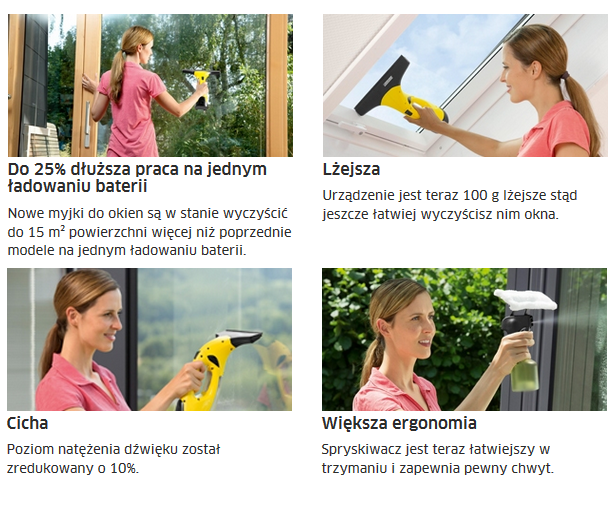 Do 25% dłuższa praca na jednym ładowaniu baterii

Nowe myjki do okien są w stanie wyczyścić do 15 m² powierzchni więcej niż poprzednie modele na jednym ładowaniu baterii.

Lżejsza

Urządzenie jest teraz 100 g lżejsze stąd jeszcze łatwiej wyczyścisz nim okna.

Cicha

Poziom natężenia dźwięku został zredukowany o 10%.

Większa ergonomia

Spryskiwacz jest teraz łatwiejszy w trzymaniu i zapewnia pewny chwyt.