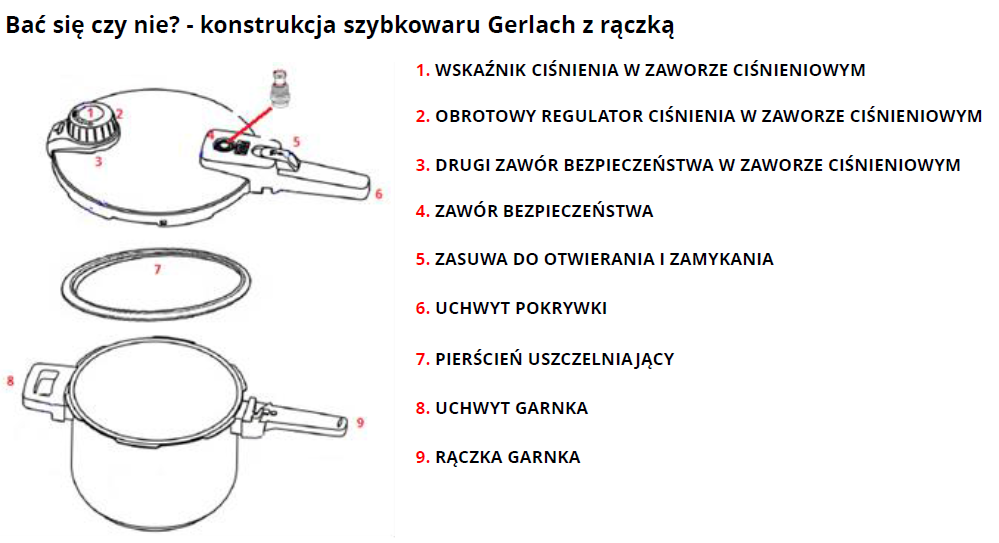 Bać się czy nie? - konstrukcja szybkowaru Gerlach z rączką

1 2 3 4 5 6 7 8 9

1. WSKAŹNIK CIŚNIENIA W ZAWORZE CIŚNIENIOWYM

2. OBROTOWY REGULATOR CIŚNIENIA W ZAWORZE CIŚNIENIOWYM

3. DRUGI ZAWÓR BEZPIECZEŃSTWA W ZAWORZE CIŚNIENIOWYM

4. ZAWÓR BEZPIECZEŃSTWA

5. ZASUWA DO OTWIERANIA I ZAMYKANIA

6. UCHWYT POKRYWKI

7. PIERŚCIEŃ USZCZELNIAJĄCY

8. UCHWYT GARNKA

9. RĄCZKA GARNKA