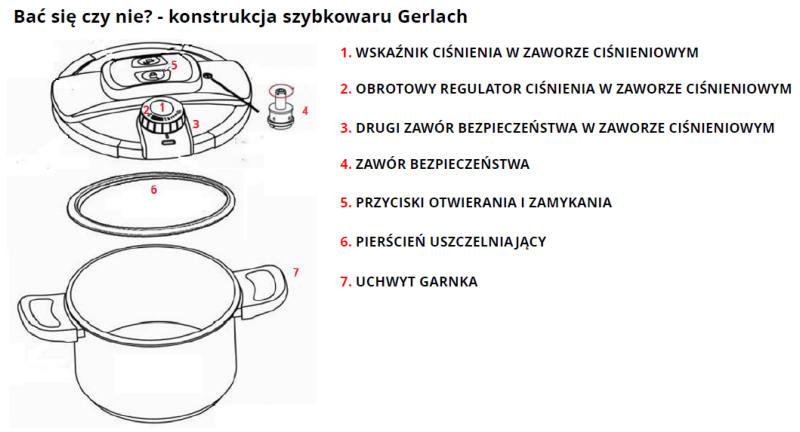 Bać się czy nie? - konstrukcja szybkowaru Gerlach

5
1
2
3
4
6
7

1. WSKAŹNIK CIŚNIENIA W ZAWORZE CIŚNIENIOWYM

2. OBROTOWY REGULATOR CIŚNIENIA W ZAWORZE CIŚNIENIOWYM

3. DRUGI ZAWÓR BEZPIECZEŃSTWA W ZAWORZE CIŚNIENIOWYM

4. ZAWÓR BEZPIECZEŃSTWA

5. PRZYCISKI OTWIERANIA I ZAMYKANIA

6. PIERŚCIEŃ USZCZELNIAJĄCY

7. UCHWYT GARNKA