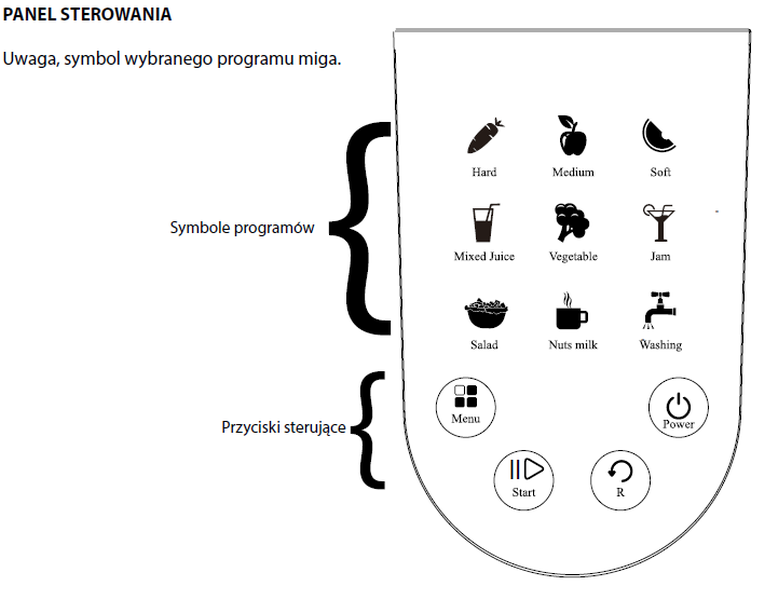 PANEL STEROWANIA

Uwaga, symbol wybranego programu miga.

Symbole programów

Hard
Medium
Soft
Mixed Juice
Vegetable
Jam
Salad
Nuts milk
Washing

Przyciski sterujące

Menu
Power
Start
R