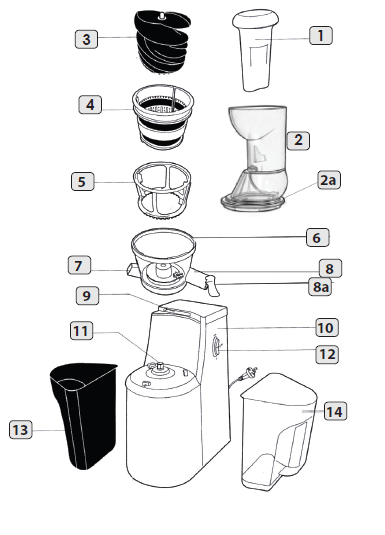 3
1
4
2
5
2a
6
7
8
8a
9
10
11
12
13
14