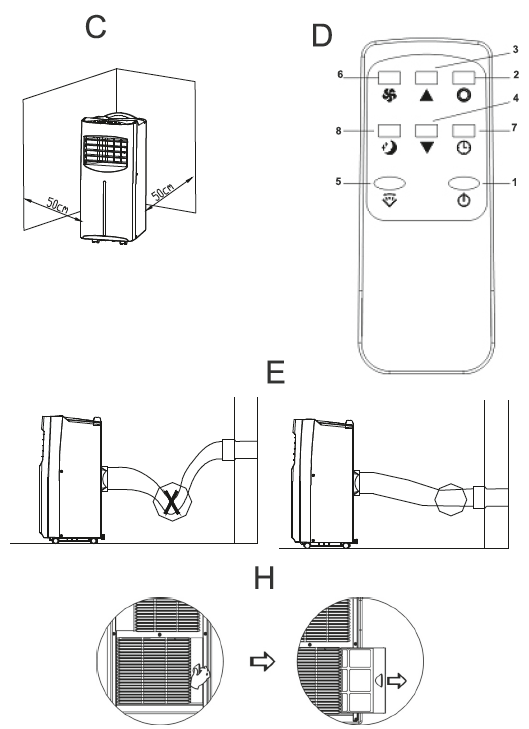 C

50cm

50cm

D

3

6

2

4

8

7

5

1

E

H