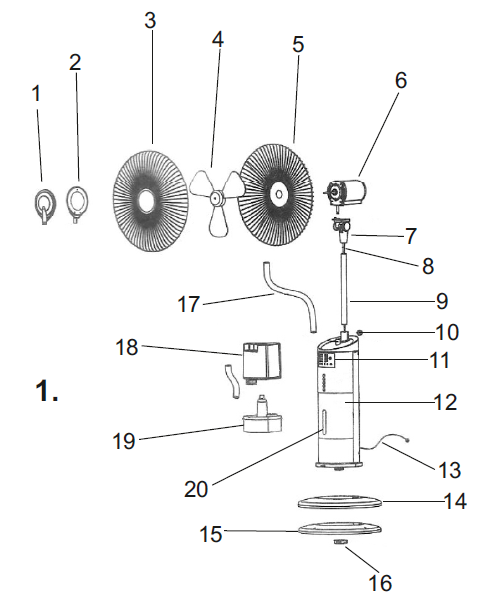 1
2
3
4
5
6
7
8
9
10
11
12
13
14
15
16
17
18
19
20
1.