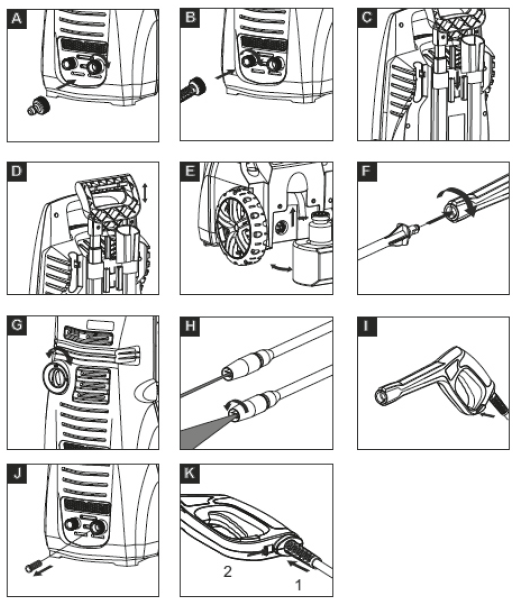 A

B

C

D

E

F

G

H

I

J

K

2

1