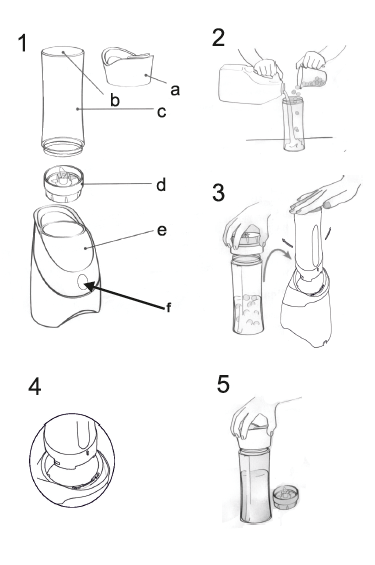 1

a

b

c

d

e

f

2

3

4

5