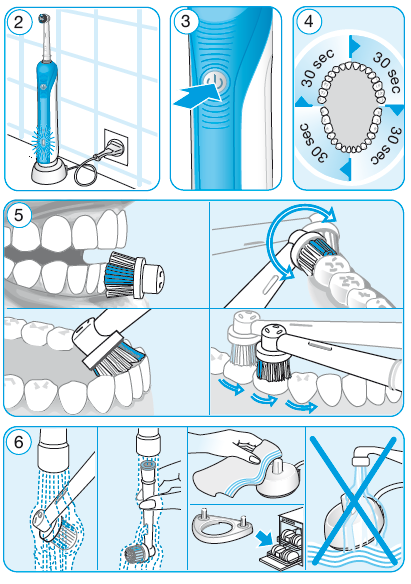 2

3

4

30 sec

30 sec

30 sec

30 sec

5

6