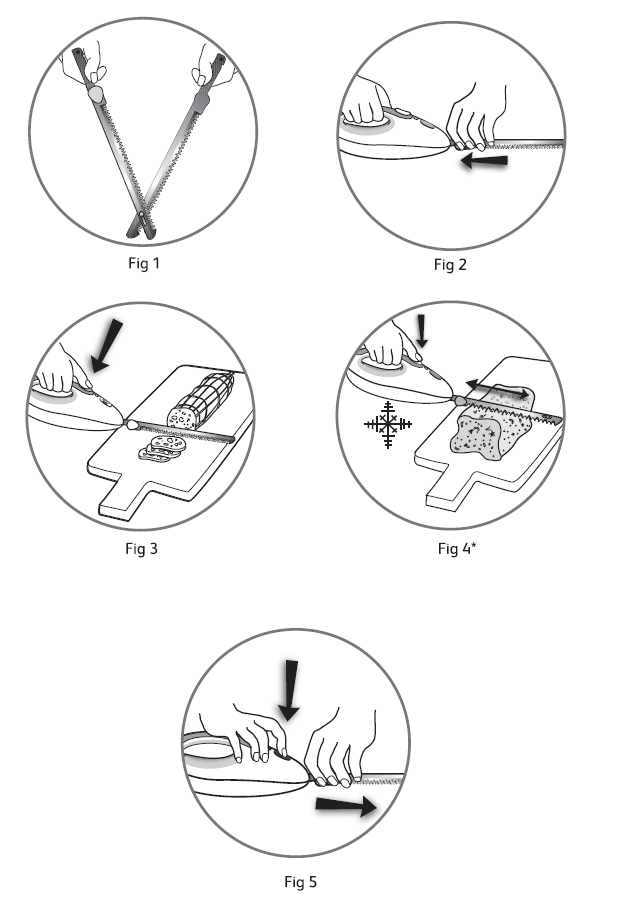 Fig 1

Fig 2

Fig 3

Fig 4*

Fig 5